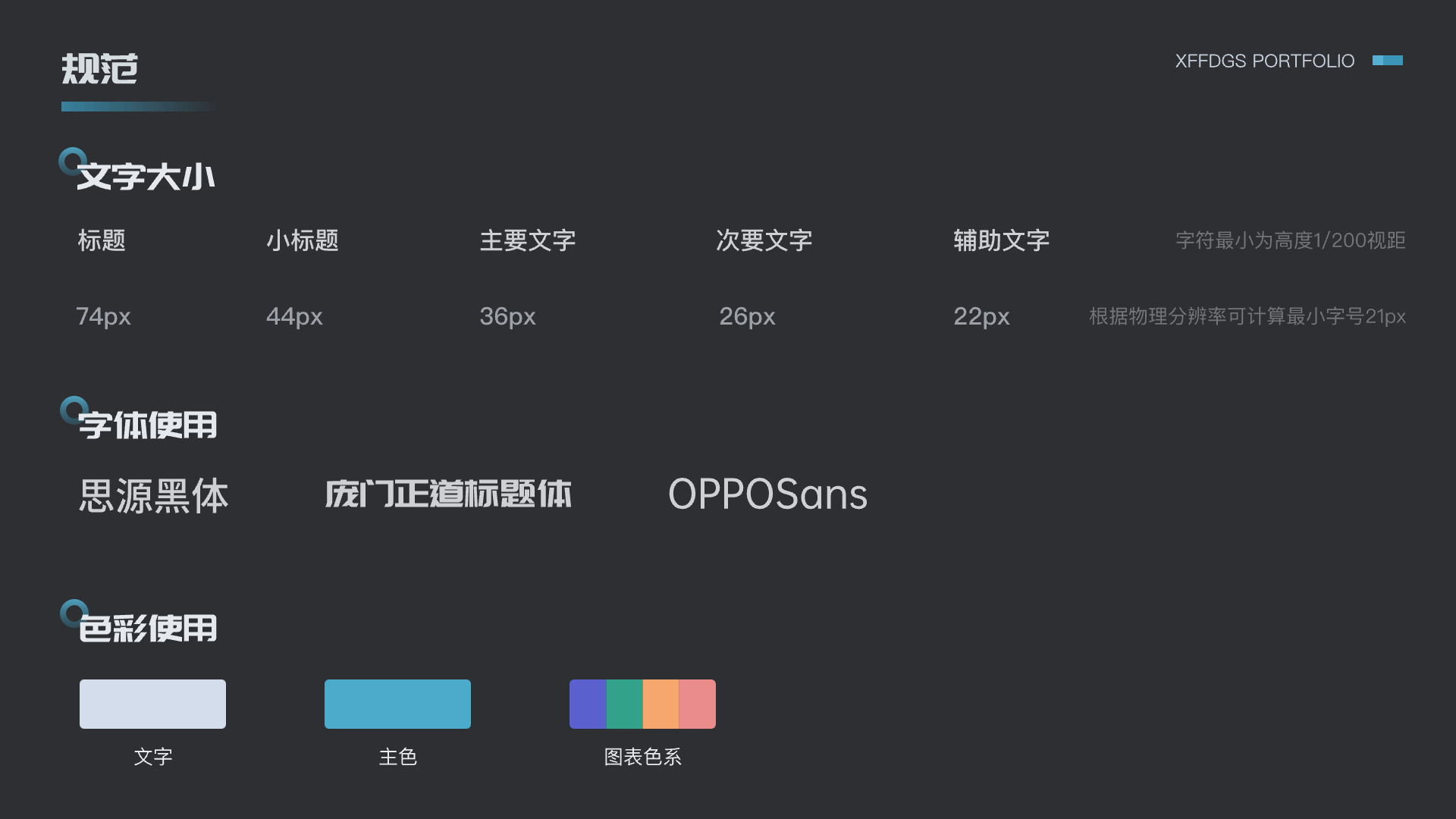 规范

XFFDGS PORTFOLIO

文字大小

标题 小标题 主要文字 次要文字 辅助文字 字符最小为高度1/200视距

74px 44px 36px 26px 22px 根据物理分辨率可计算最小字号21px

字体使用

思源黑体 庞门正道标题体 OPPOSans

色彩使用

文字 主色 图表色系